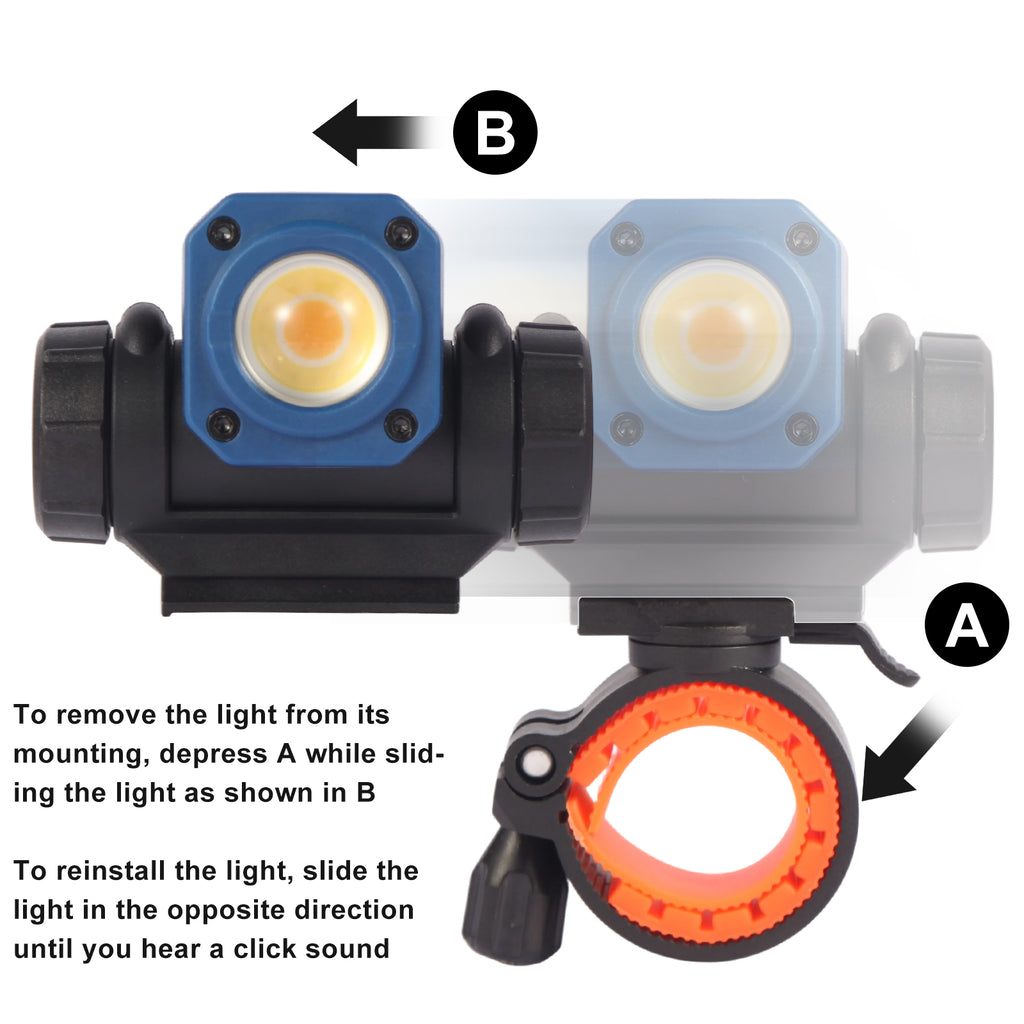 B

A

To remove the light from its mounting, depress A while sliding the light as shown in B

To reinstall the light, slide the light in the opposite direction until you hear a click sound